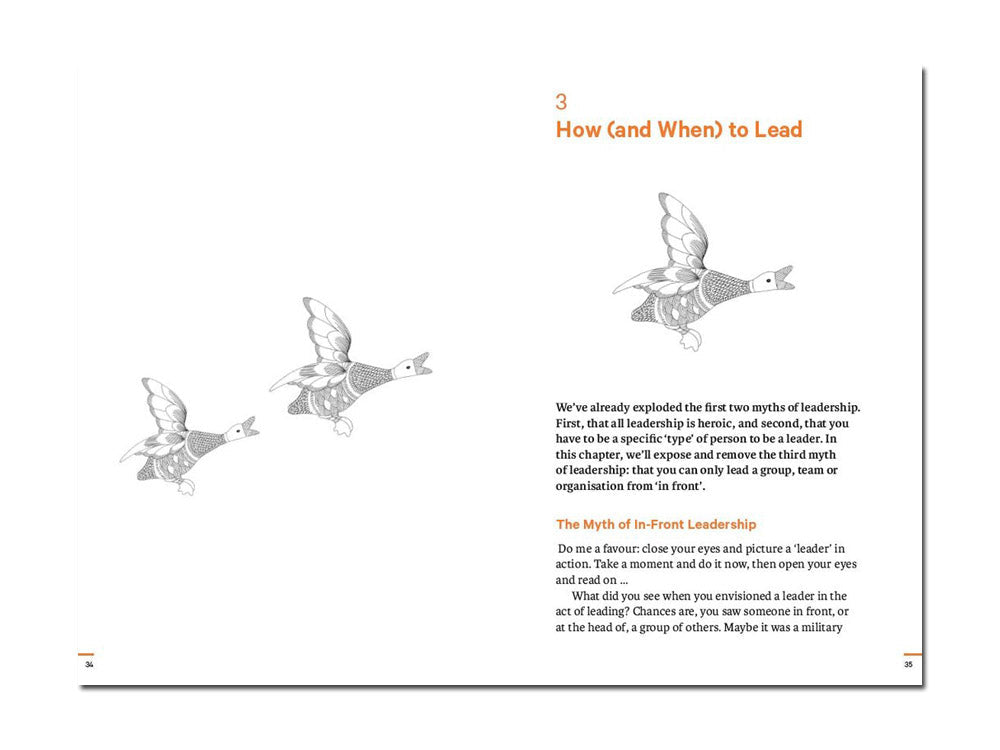 34

3
How (and When) to Lead

We've already exploded the first two myths of leadership. First, that all leadership is heroic, and second, that you have to be a specific 'type' of person to be a leader. In this chapter, we'll expose and remove the third myth of leadership: that you can only lead a group, team or organisation from 'in front'.

The Myth of In-Front Leadership

Do me a favour: close your eyes and picture a 'leader' in action. Take a moment and do it now, then open your eyes and read on ...

What did you see when you envisioned a leader in the act of leading? Chances are, you saw someone in front, or at the head of, a group of others. Maybe it was a military

35