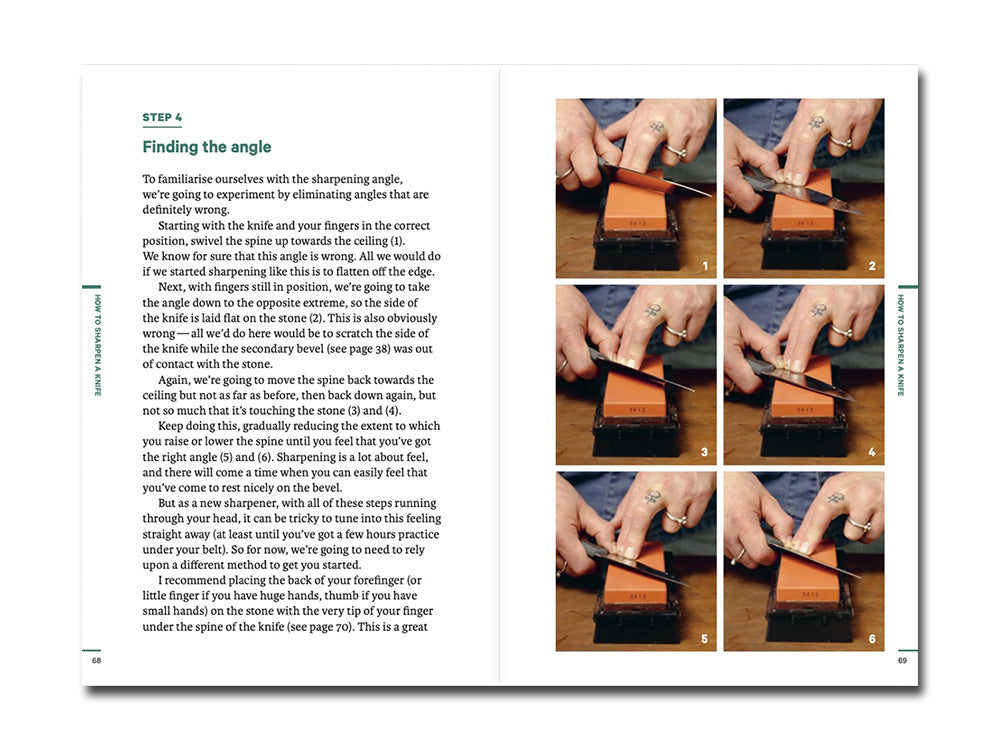 STEP 4

Finding the angle

To familiarise ourselves with the sharpening angle, we're going to experiment by eliminating angles that are definitely wrong.

Starting with the knife and your fingers in the correct position, swivel the spine up towards the ceiling (1). We know for sure that this angle is wrong. All we would do if we started sharpening like this is to flatten off the edge.

Next, with fingers still in position, we're going to take the angle down to the opposite extreme, so the side of the knife is laid flat on the stone (2). This is also obviously wrong — all we'd do here would be to scratch the side of the knife while the secondary bevel (see page 38) was out of contact with the stone.

Again, we're going to move the spine back towards the ceiling but not as far as before, then back down again, but not so much that it's touching the stone (3) and (4).

Keep doing this, gradually reducing the extent to which you raise or lower the spine until you feel that you've got the right angle (5) and (6). Sharpening is a lot about feel, and there will come a time when you can easily feel that you've come to rest nicely on the bevel.

But as a new sharpener, with all of these steps running through your head, it can be tricky to tune into this feeling straight away (at least until you've got a few hours practice under your belt). So for now, we're going to need to rely upon a different method to get you started.

I recommend placing the back of your forefinger (or little finger if you have huge hands, thumb if you have small hands) on the stone with the very tip of your finger under the spine of the knife (see page 70). This is a great

HOW TO SHARPEN A KNIFE

68

1

2

3

4

5

6

HOW TO SHARPEN A KNIFE

69